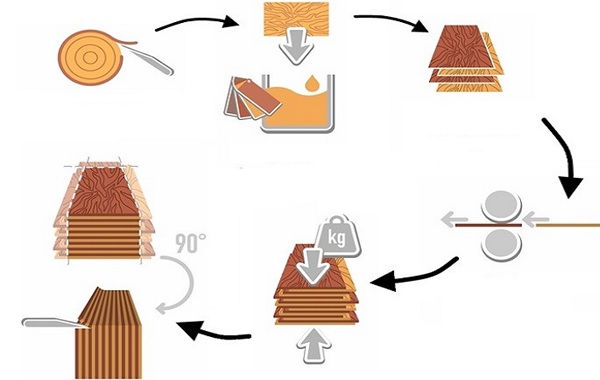 kg

90°